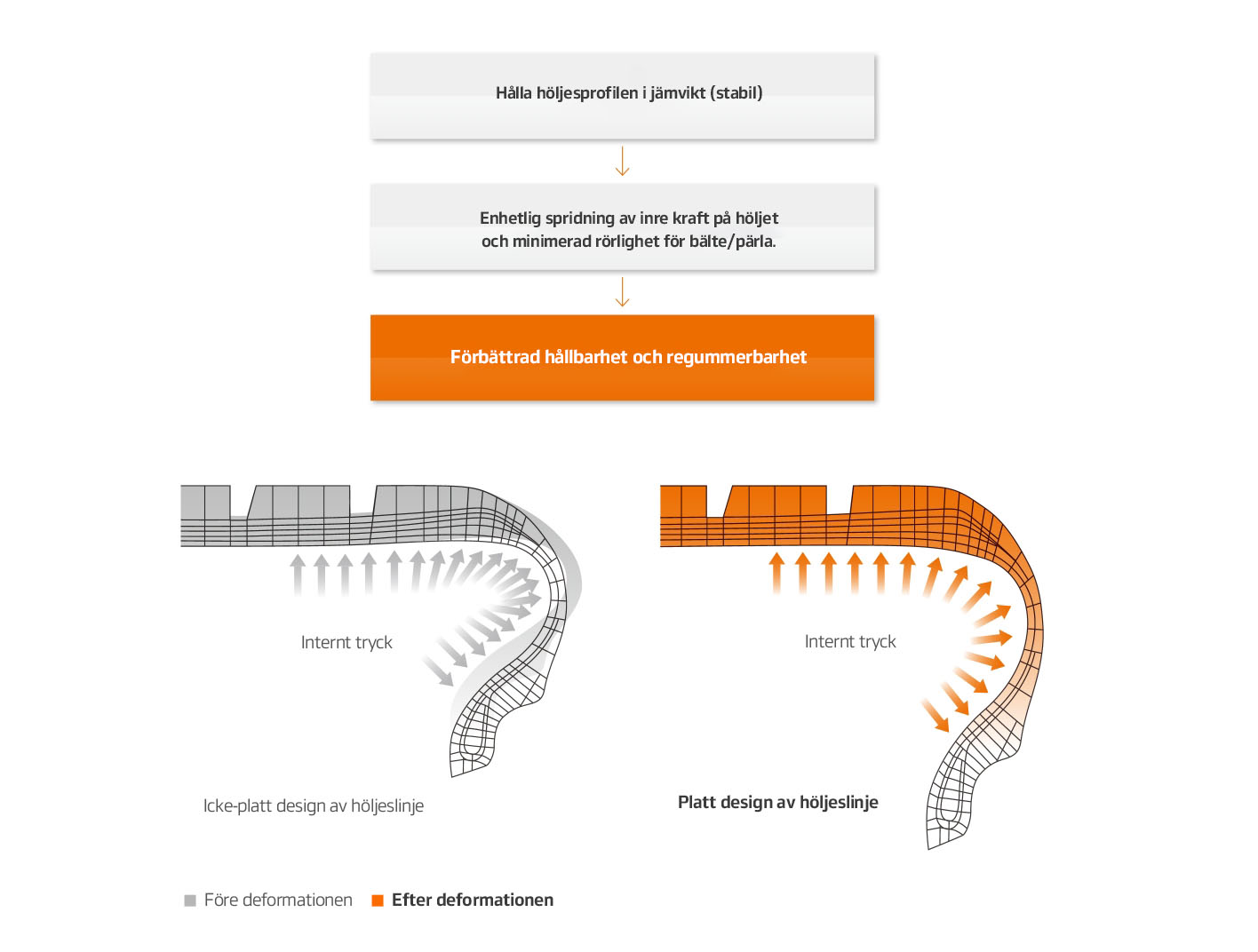 Hålla höljesprofilen i jämvikt (stabil)

Enhetlig spridning av inre kraft på höljet och minimerad rörlighet för bälte/pärla.

Förbättrad hållbarhet och regummerbarhet

Internt tryck

Icke-platt design av höljeslinje

Internt tryck

Platt design av höljeslinje

Före deformationen Efter deformationen